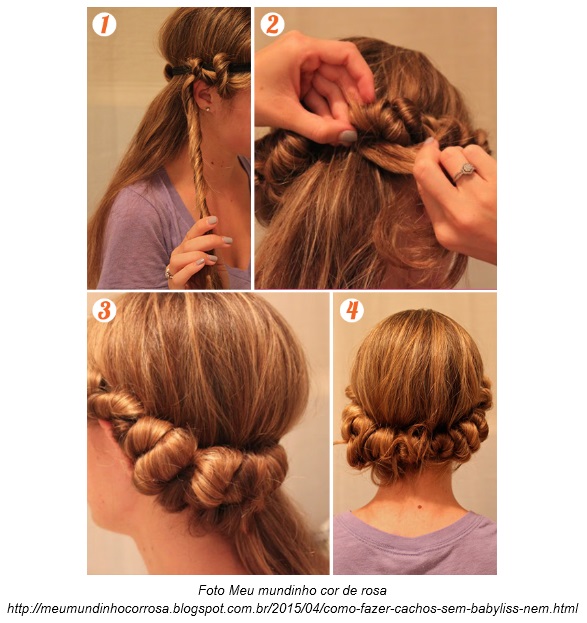 1

2

3

4

Foto Meu mundinho cor de rosa
http://meumundinhocorrosa.blogspot.com.br/2015/04/como-fazer-cachos-sem-babyliss-nem.html